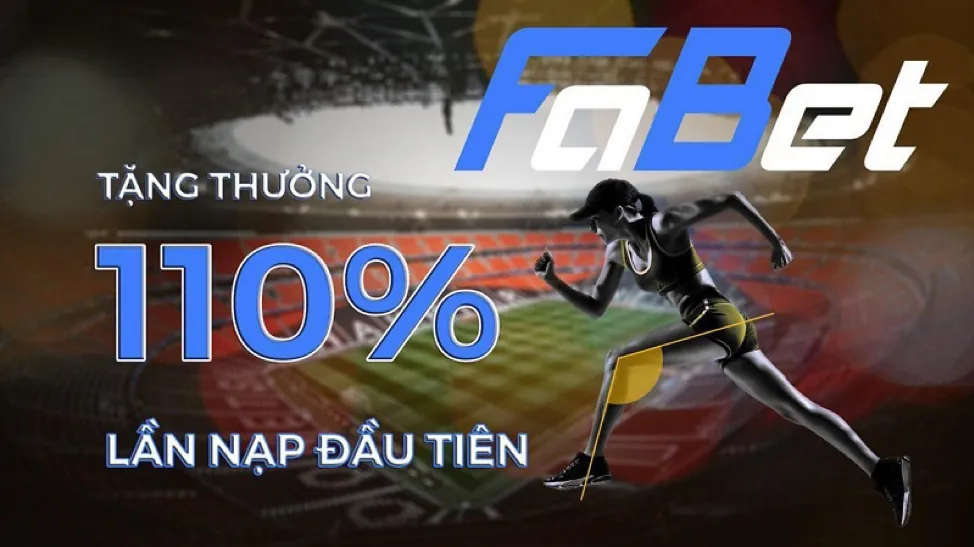 FaBet

TẶNG THƯỞNG

110%

LẦN NẠP ĐẦU TIÊN